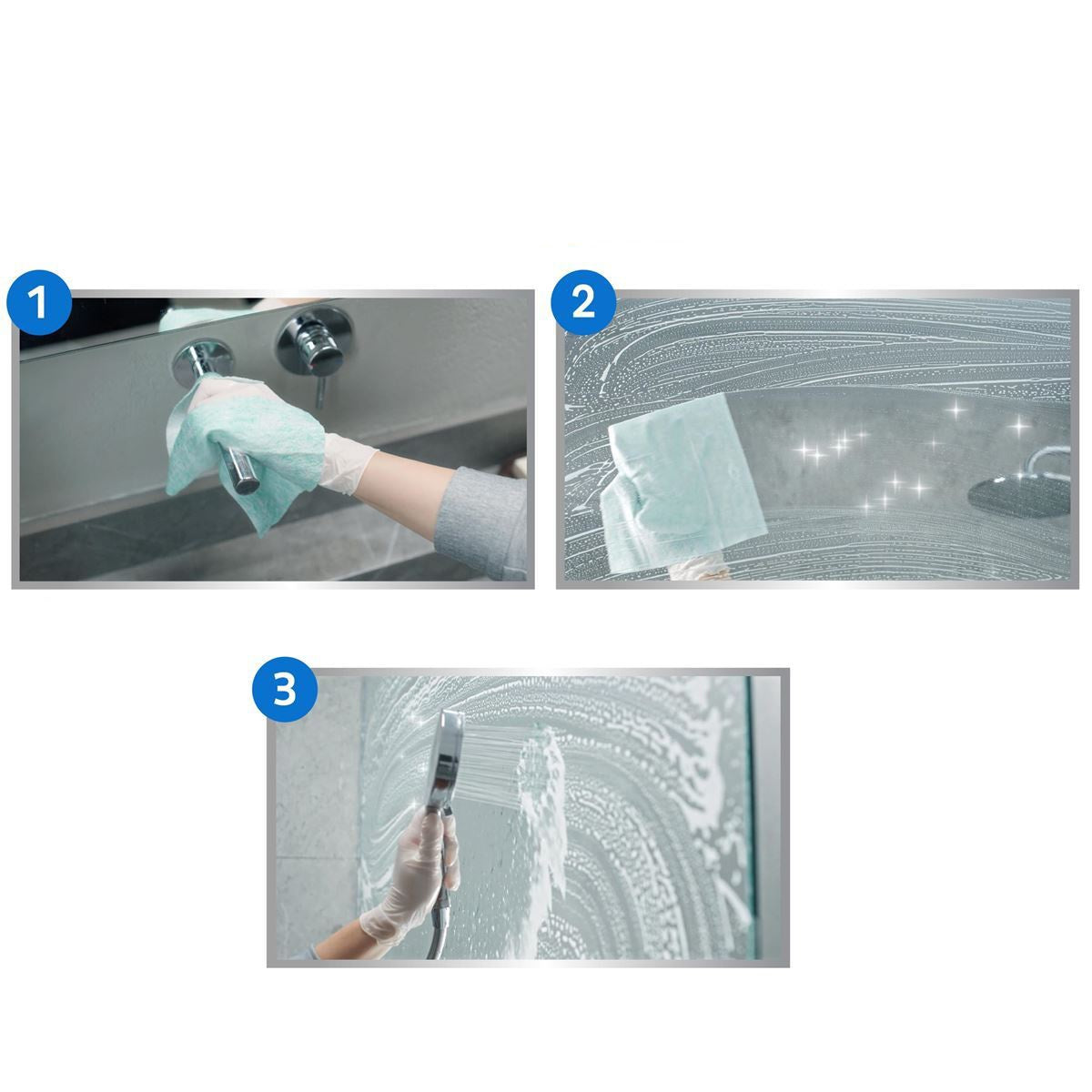 1

2

3